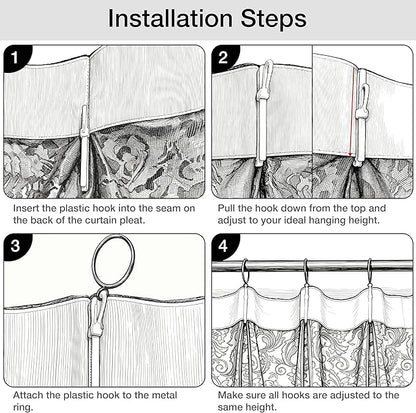 Installation Steps

1

Insert the plastic hook into the seam on the back of the curtain pleat.

2

Pull the hook down from the top and adjust to your ideal hanging height.

3

Attach the plastic hook to the metal ring.

4

Make sure all hooks are adjusted to the same height.