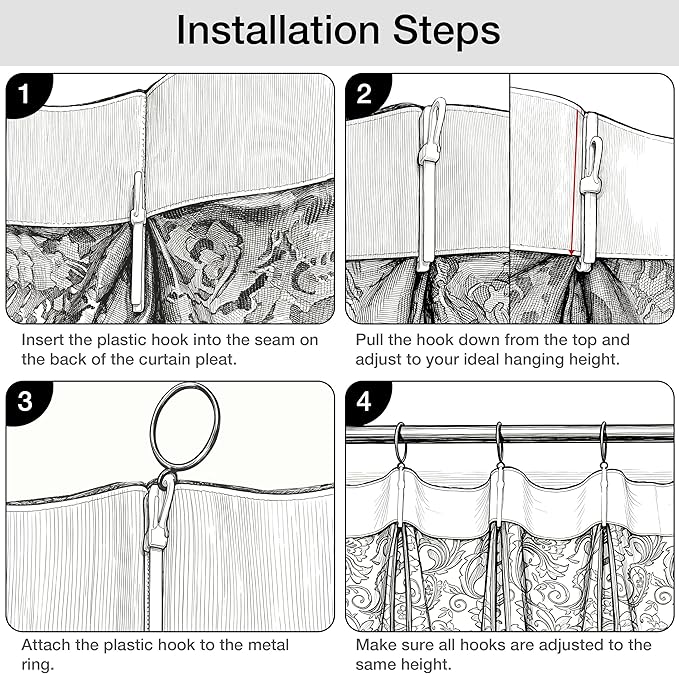 Installation Steps

1

Insert the plastic hook into the seam on the back of the curtain pleat.

2

Pull the hook down from the top and adjust to your ideal hanging height.

3

Attach the plastic hook to the metal ring.

4

Make sure all hooks are adjusted to the same height.