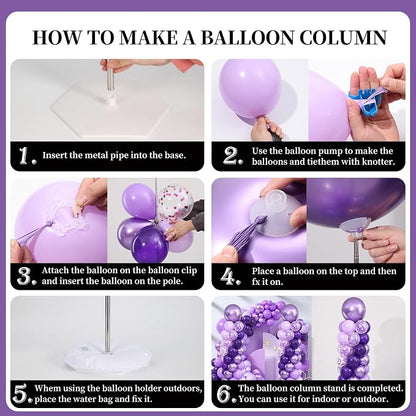 HOW TO MAKE A BALLOON COLUMN

1. Insert the metal pipe into the base.

2. Use the balloon pump to make the balloons and tiethem with knotter.

3. Attach the balloon on the balloon clip and insert the balloon on the pole.

4. Place a balloon on the top and then fx it on.

5. Whem using the balloon holder outdoors, place the water bag and fix it.

6. The balloon column stand is completed. You can use it for indoor or outdoor.