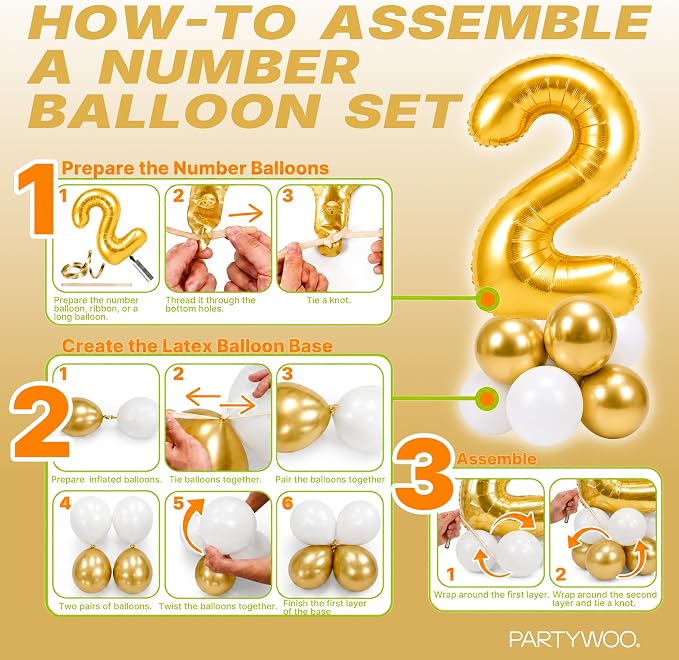 HOW-TO ASSEMBLE A NUMBER BALLOON SET

1 Prepare the Number Balloons

1 Prepare the number balloon, ribbon, or a long balloon.

2 Thread it through the bottom holes.

3 Tie a knot.

2 Create the Latex Balloon Base

1 Prepare inflated balloons.

2 Tie balloons together.

3 Pair the balloons together

4 Two pairs of balloons.

5 Twist the balloons together.

6 Finish the first layer of the base

3 Assemble

1 Wrap around the first layer.

2 Wrap around the second layer and tie a knot.

PARTYWOO.