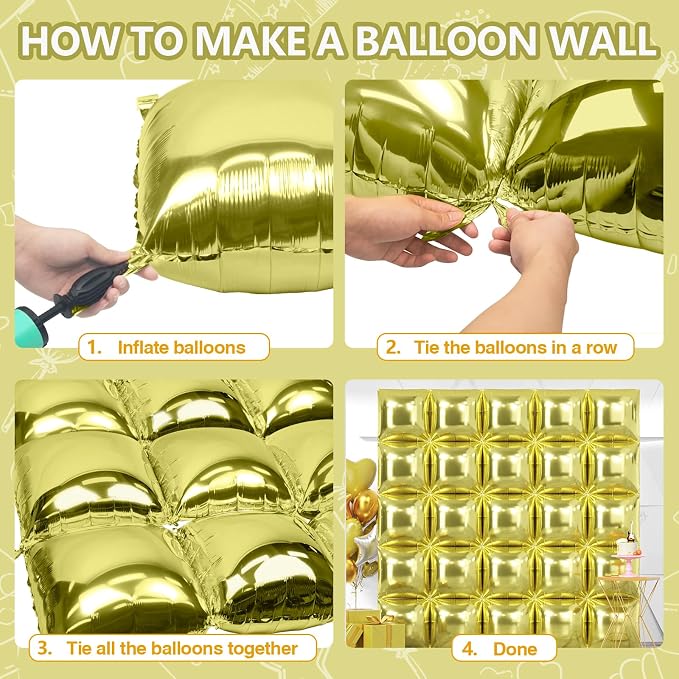 HOW TO MAKE A BALLOON WALL

1. Inflate balloons

2. Tie the balloons in a row

3. Tie all the balloons together

4. Done