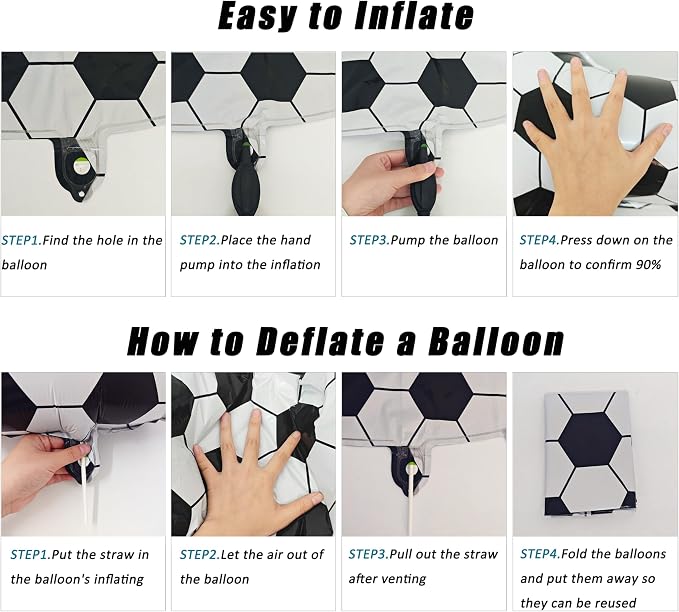 Easy to Inflate

STEP1.Find the hole in the balloon

STEP2.Place the hand pump into the inflation

STEP3.Pump the balloon

STEP4.Press down on the balloon to confirm 90%

How to Deflate a Balloon

STEP1.Put the straw in the balloon's inflating

STEP2.Let the air out of the balloon

STEP3.Pull out the straw after venting

STEP4.Fold the balloons and put them away so they can be reused