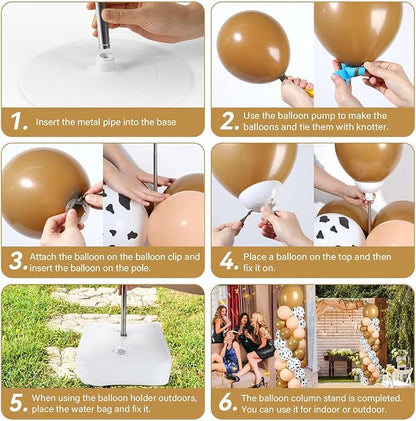 1. Insert the metal pipe into the base

2. Use the balloon pump to make the balloons and tie them with knotter.

3. Attach the balloon on the balloon clip and insert the balloon on the pole.

4. Place a balloon on the top and then fix it on.

5. When using the balloon holder outdoors, place the water bag and fix it.

6. The balloon column stand is completed. You can use it for indoor or outdoor.