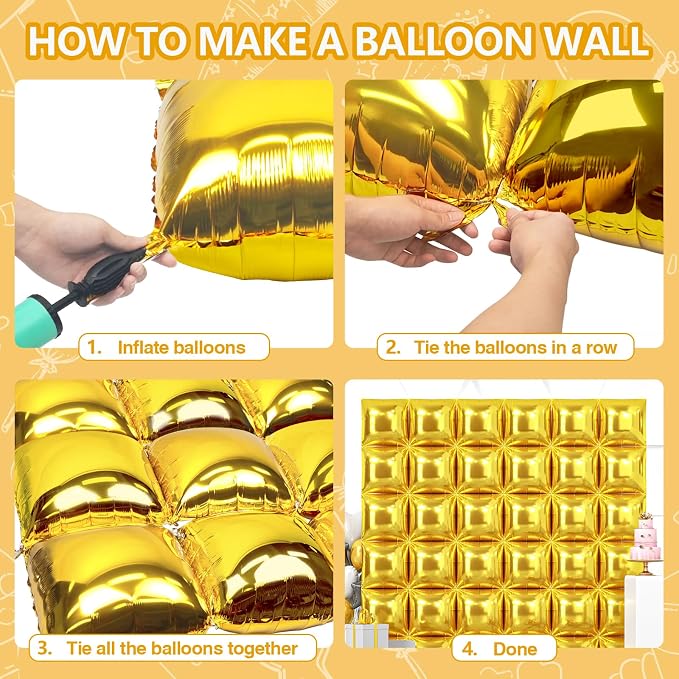 HOW TO MAKE A BALLOON WALL

1. Inflate balloons

2. Tie the balloons in a row

3. Tie all the balloons together

4. Done