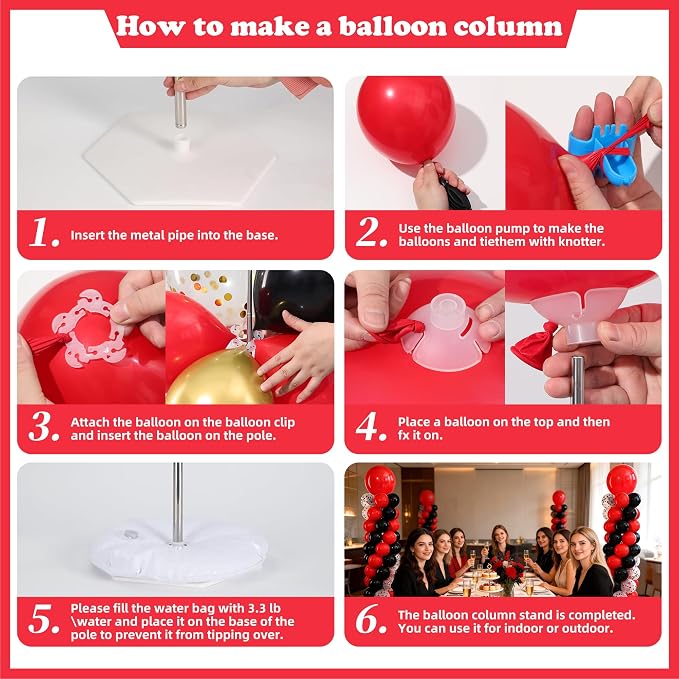 How to make a balloon column

1. Insert the metal pipe into the base.

2. Use the balloon pump to make the balloons and tiethem with knotter.

3. Attach the balloon on the balloon clip and insert the balloon on the pole.

4. Place a balloon on the top and then fx it on.

5. Please fill the water bag with 3.3 lb \water and place it on the base of the pole to prevent it from tipping over.

6. The balloon column stand is completed. You can use it for indoor or outdoor.