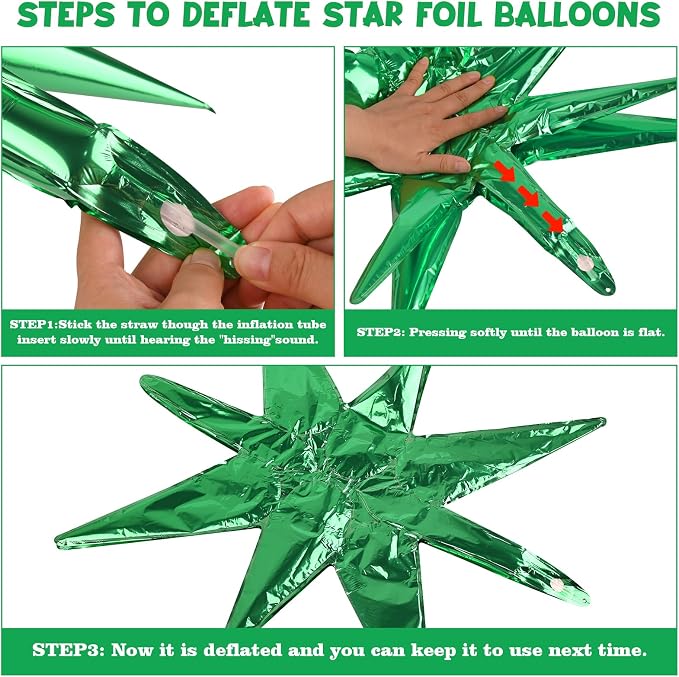 STEPS TO DEFLATE STAR FOIL BALLOONS

STEP1:Stick the straw though the inflation tube insert slowly until hearing the "hissing"sound.

STEP2: Pressing softly until the balloon is flat.

STEP3: Now it is deflated and you can keep it to use next time.