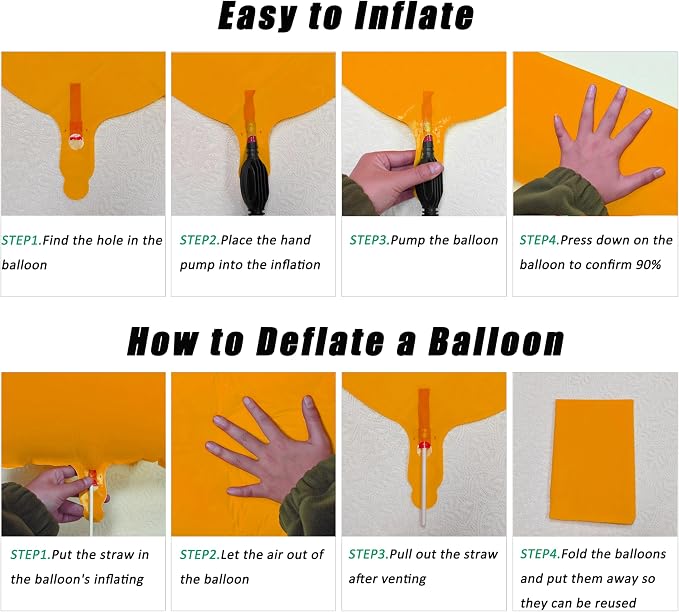 Easy to Inflate

STEP1.Find the hole in the balloon

STEP2.Place the hand pump into the inflation

STEP3.Pump the balloon

STEP4.Press down on the balloon to confirm 90%

How to Deflate a Balloon

STEP1.Put the straw in the balloon's inflating

STEP2.Let the air out of the balloon

STEP3.Pull out the straw after venting

STEP4.Fold the balloons and put them away so they can be reused