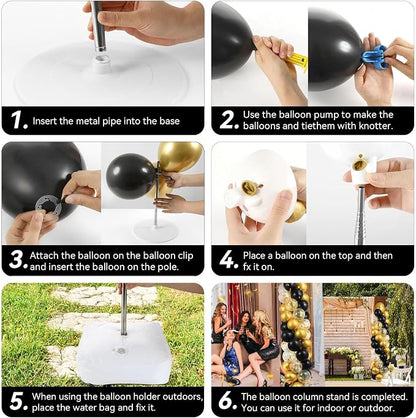 1. Insert the metal pipe into the base

2. Use the balloon pump to make the balloons and tiethem with knotter.

3. Attach the balloon on the balloon clip and insert the balloon on the pole.

4. Place a balloon on the top and then fx it on.

5. When using the balloon holder outdoors, place the water bag and fix it.

6. The balloon column stand is completed. You can use it for indoor or outdoor.