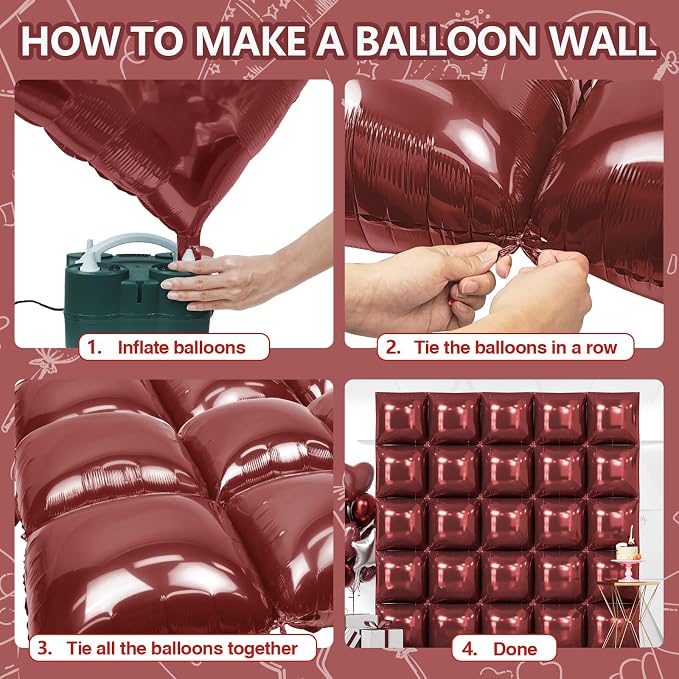 HOW TO MAKE A BALLOON WALL

1. Inflate balloons

2. Tie the balloons in a row

3. Tie all the balloons together

4. Done