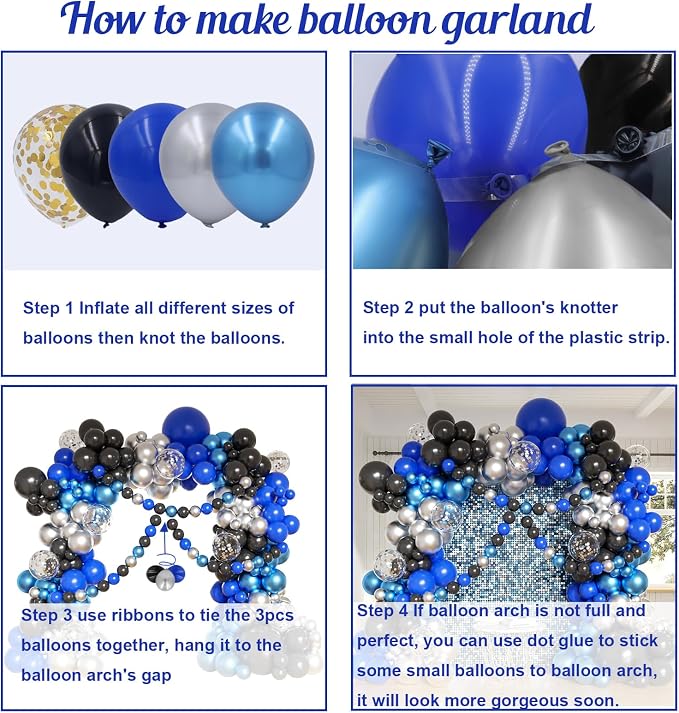 How to make balloon garland

Step 1 Inflate all different sizes of balloons then knot the balloons.

Step 2 put the balloon's knotter into the small hole of the plastic strip.

Step 3 use ribbons to tie the 3pcs balloons together, hang it to the balloon arch's gap

Step 4 If balloon arch is not full and perfect, you can use dot glue to stick some small balloons to balloon arch, it will look more gorgeous soon.