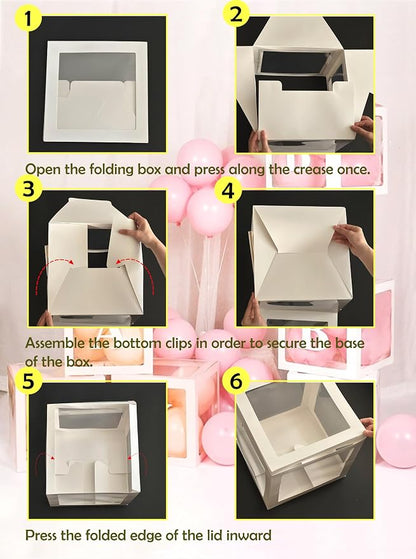 1

2

Open the folding box and press along the crease once.

3

4

Assemble the bottom clips in order to secure the base of the box.

5

6

Press the folded edge of the lid inward