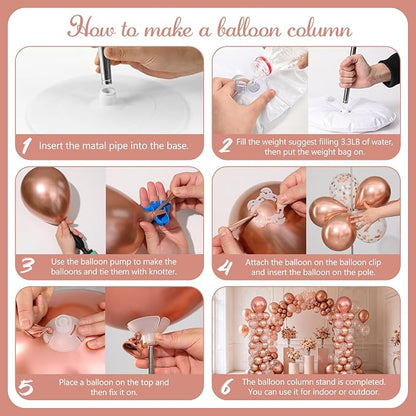 How to make a balloon column

1 Insert the matal pipe into the base.

2 Fill the weight suggest filling 3.3LB of water, then put the weight bag on.

3 Use the balloon pump to make the balloons and tie them with knotter.

4 Attach the balloon on the balloon clip and insert the balloon on the pole.

5 Place a balloon on the top and then fix it on.

6 The balloon column stand is completed. You can use it for indoor or outdoor.