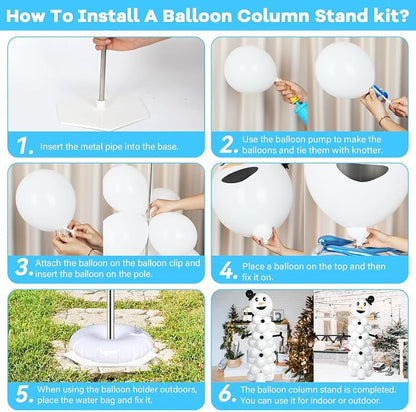 How To Install A Balloon Column Stand kit?

1. Insert the metal pipe into the base.

2. Use the balloon pump to make the balloons and tie them with knotter.

3. Attach the balloon on the balloon clip and insert the balloon on the pole.

4. Place a balloon on the top and then fix it on.

5. When using the balloon holder outdoors, place the water bag and fix it.

6. The balloon column stand is completed. You can use it for indoor or outdoor.