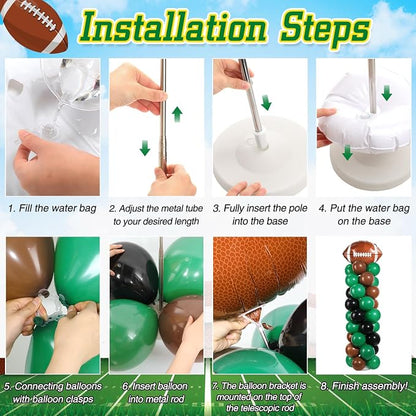 Installation Steps

1. Fill the water bag

2. Adjust the metal tube to your desired length

3. Fully insert the pole into the base

4. Put the water bag on the base

5. Connecting balloons with balloon clasps

6. Insert balloon into metal rod

7. The balloon bracket is mounted on the top of the telescopic rod

8. Finish assembly!