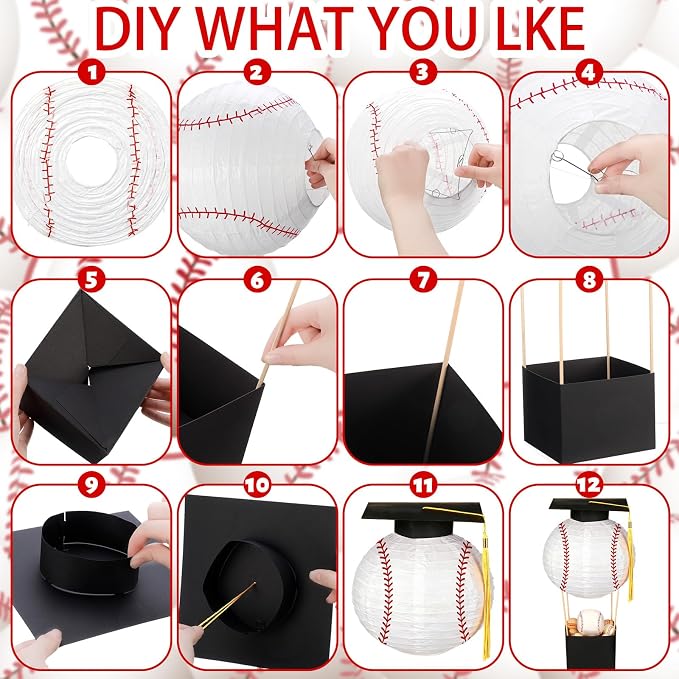 DIY WHAT YOU LKE

1

2

3

4

5

6

7

8

9

10

11

12