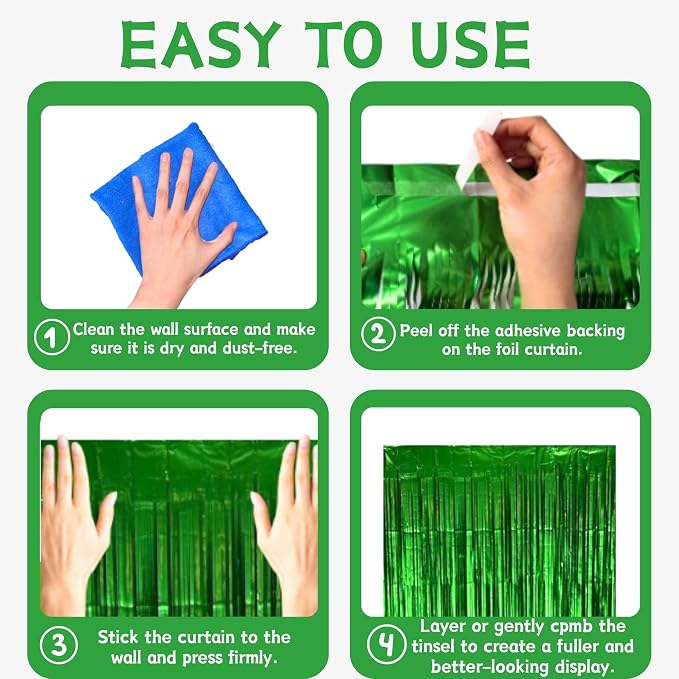 EASY TO USE

1 Clean the wall surface and make sure it is dry and dust-free.

2 Peel off the adhesive backing on the foil curtain.

3 Stick the curtain to the wall and press firmly.

4 Layer or gently cpmb the tinsel to create a fuller and better-looking display.