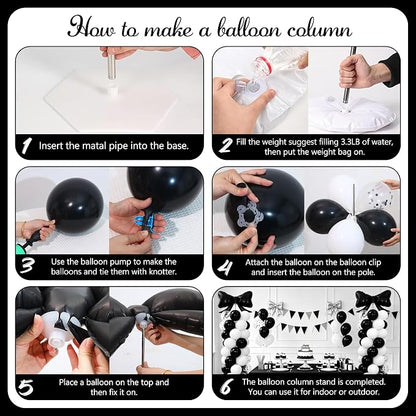 How to make a balloon column

1 Insert the matal pipe into the base.

2 Fill the weight suggest filling 3.3LB of water, then put the weight bag on.

3 Use the balloon pump to make the balloons and tie them with knotter.

4 Attach the balloon on the balloon clip and insert the balloon on the pole.

5 Place a balloon on the top and then fix it on.

6 The balloon column stand is completed. You can use it for indoor or outdoor.