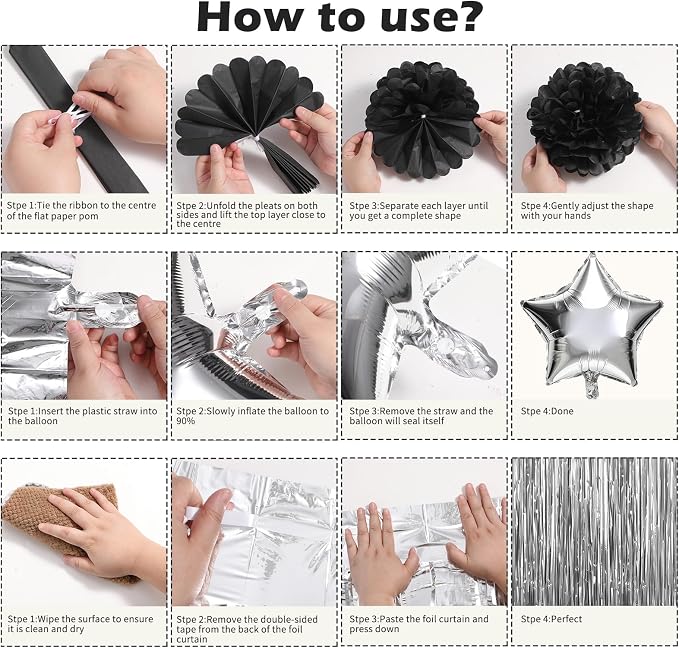 How to use?

Stpe 1:Tie the ribbon to the centre of the flat paper pom

Stpe 2:Unfold the pleats on both sides and lift the top layer close to the centre

Stpe 3:Separate each layer until you get a complete shape

Stpe 4:Gently adjust the shape with your hands

Stpe 1:Insert the plastic straw into the balloon

Stpe 2:Slowly inflate the balloon to 90%

Stpe 3:Remove the straw and the balloon will seal itself

Stpe 4:Done

Stpe 1:Wipe the surface to ensure it is clean and dry

Stpe 2:Remove the double-sided tape from the back of the foil curtain

Stpe 3:Paste the foil curtain and press down

Stpe 4:Perfect