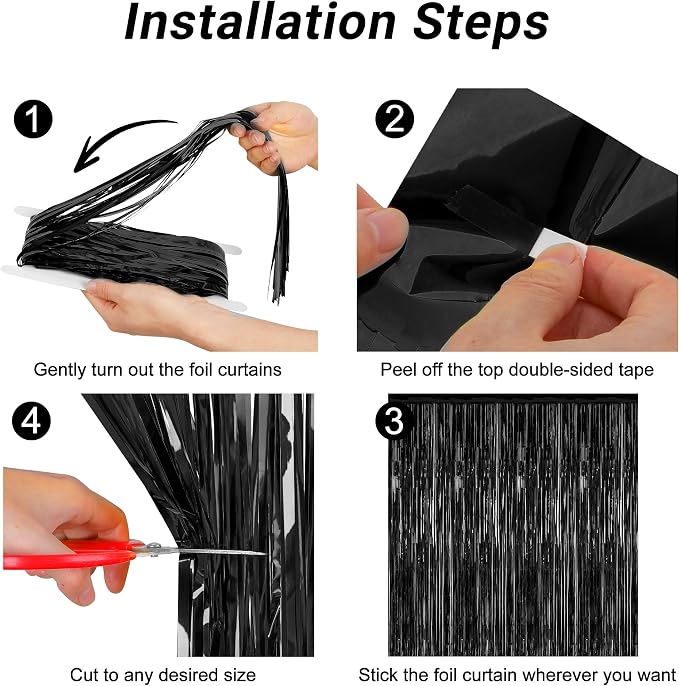 Installation Steps

1

Gently turn out the foil curtains

2

Peel off the top double-sided tape

4

Cut to any desired size

3

Stick the foil curtain wherever you want