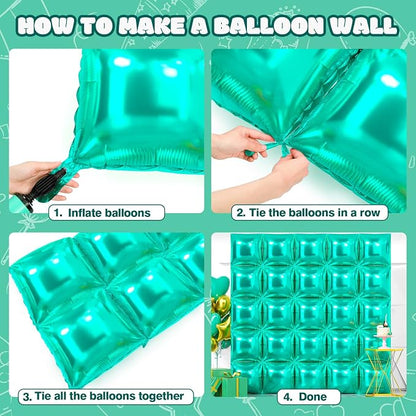 HOW TO MAKE A BALLOON WALL

1. Inflate balloons

2. Tie the balloons in a row

3. Tie all the balloons together

4. Done