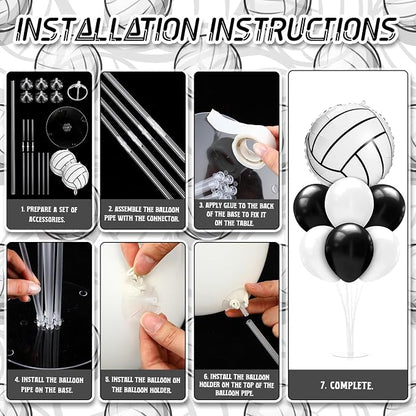 INSTALLATION INSTRUCTIONS

1. PREPARE A SET OF ACCESSORIES.

2. ASSEMBLE THE BALLOON PIPE WITH THE CONNECTOR.

3. APPLY GLUE TO THE BACK OF THE BASE TO FIX IT ON THE TABLE.

4. INSTALL THE BALLOON PIPE ON THE BASE.

5. INSTALL THE BALLOON ON THE BALLOON HOLDER.

6. INSTALL THE BALLOON HOLDER ON THE TOP OF THE BALLOON PIPE.

7. COMPLETE.