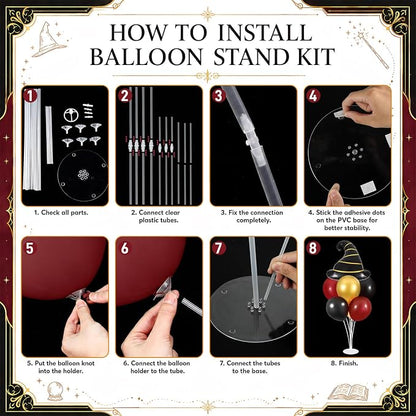 HOW TO INSTALL BALLOON STAND KIT

1

1. Check all parts.

2

2. Connect clear plastic tubes.

3

3. Fix the connection completely.

4

4. Stick the adhesive dots on the PVC base for better stability.

5

5. Put the balloon knot into the holder.

6

6. Connect the balloon holder to the tube.

7

7. Connect the tubes to the base.

8

8. Finish.