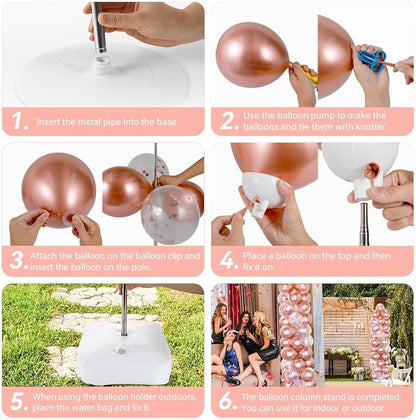 1. Insert the metal pipe into the base

2. Use the balloon pump to make the balloons and tie them with knotter.

3. Attach the balloon on the balloon clip and insert the balloon on the pole.

4. Place a balloon on the top and then fix it on.

5. When using the balloon holder outdoors, place the water bag and fix it.

6. The balloon column stand is completed. You can use it for indoor or outdoor.