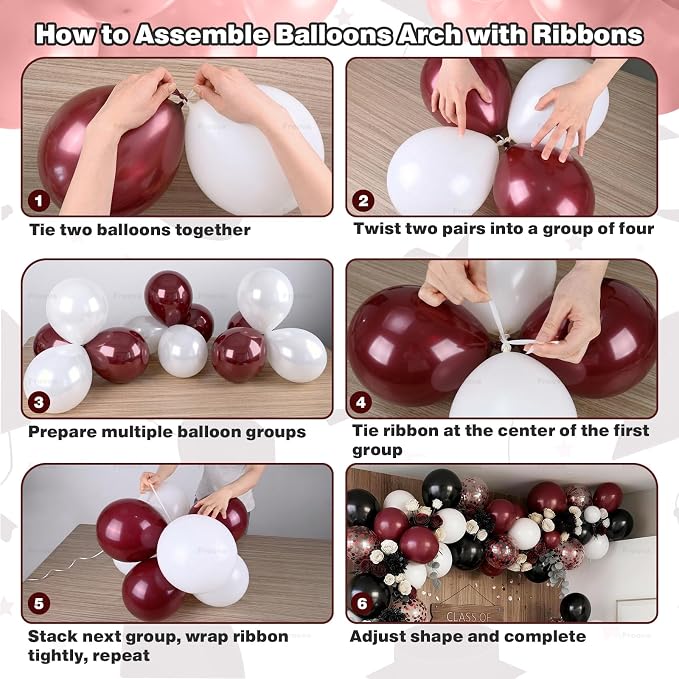 How to Assemble Balloons Arch with Ribbons

1
Tie two balloons together

2
Twist two pairs into a group of four

3
Prepare multiple balloon groups

4
Tie ribbon at the center of the first group

5
Stack next group, wrap ribbon tightly, repeat

6
CLASS OF
Adjust shape and complete