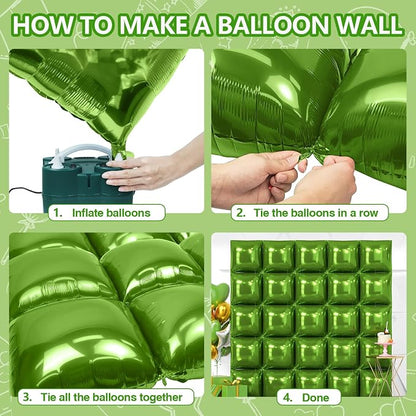 HOW TO MAKE A BALLOON WALL

1. Inflate balloons

2. Tie the balloons in a row

3. Tie all the balloons together

4. Done