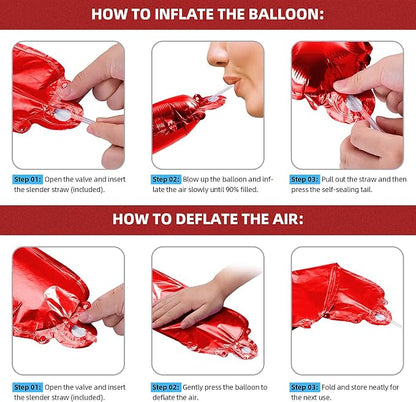 HOW TO INFLATE THE BALLOON:

Step 01: Open the valve and insert the slender straw (included).

Step 02: Blow up the balloon and inflate the air slowly until 90% filled.

Step 03: Pull out the straw and then press the self-sealing tail.

HOW TO DEFLATE THE AIR:

Step 01: Open the valve and insert the slender straw (included).

Step 02: Gently press the balloon to deflate the air.

Step 03: Fold and store neatly for the next use.