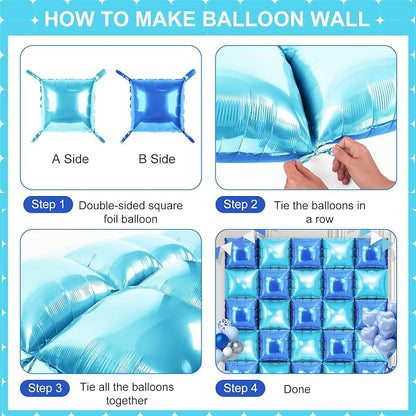 HOW TO MAKE BALLOON WALL

A Side

B Side

Step 1 Double-sided square foil balloon

Step 2 Tie the balloons in a row

Step 3 Tie all the balloons together

Step 4 Done