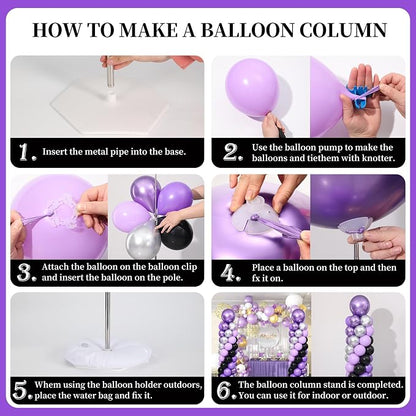 HOW TO MAKE A BALLOON COLUMN

1. Insert the metal pipe into the base.

2. Use the balloon pump to make the balloons and tiethem with knotter.

3. Attach the balloon on the balloon clip and insert the balloon on the pole.

4. Place a balloon on the top and then fx it on.

5. Whem using the balloon holder outdoors, place the water bag and fix it.

6. The balloon column stand is completed. You can use it for indoor or outdoor.