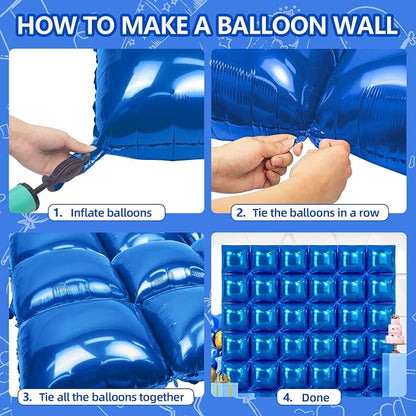 HOW TO MAKE A BALLOON WALL

1. Inflate balloons

2. Tie the balloons in a row

3. Tie all the balloons together

4. Done