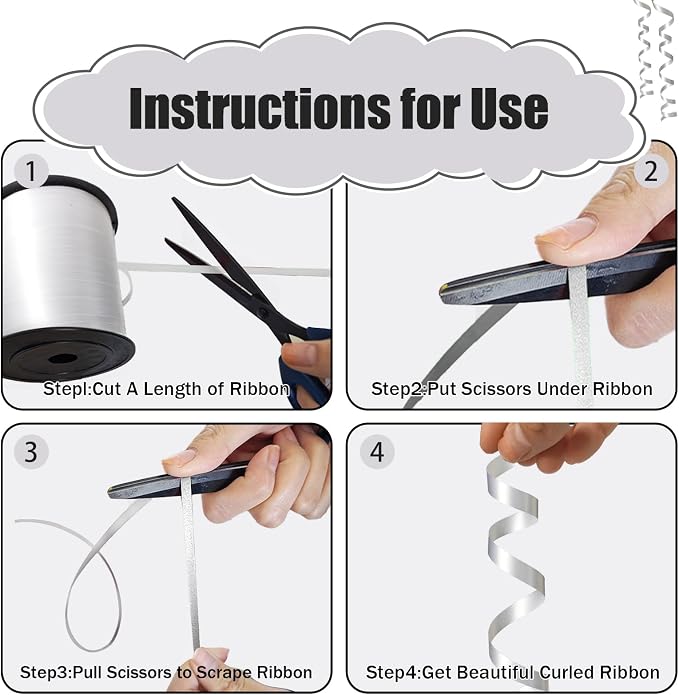 Instructions for Use

1

Stepl:Cut A Length of Ribbon

2

Step2:Put Scissors Under Ribbon

3

Step3:Pull Scissors to Scrape Ribbon

4

Step4:Get Beautiful Curled Ribbon