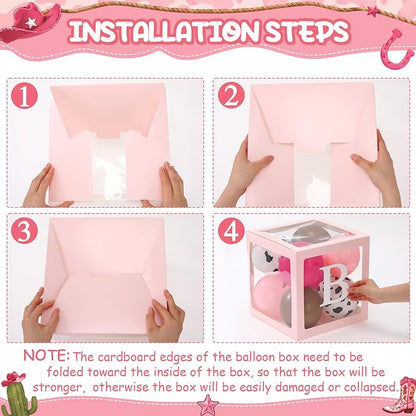 INSTALLATION STEPS

1

2

3

4

B

NOTE: The cardboard edges of the balloon box need to be folded toward the inside of the box, so that the box will be stronger, otherwise the box will be easily damaged or collapsed.