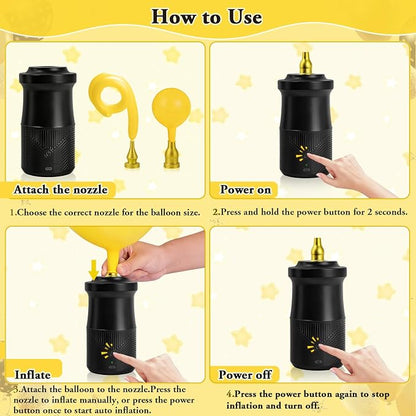 How to Use

Attach the nozzle

1.Choose the correct nozzle for the balloon size.

Power on

2.Press and hold the power button for 2 seconds.

Inflate

3.Attach the balloon to the nozzle.Press the nozzle to inflate manually, or press the power button once to start auto inflation.

Power off

4.Press the power button again to stop inflation and turn off.