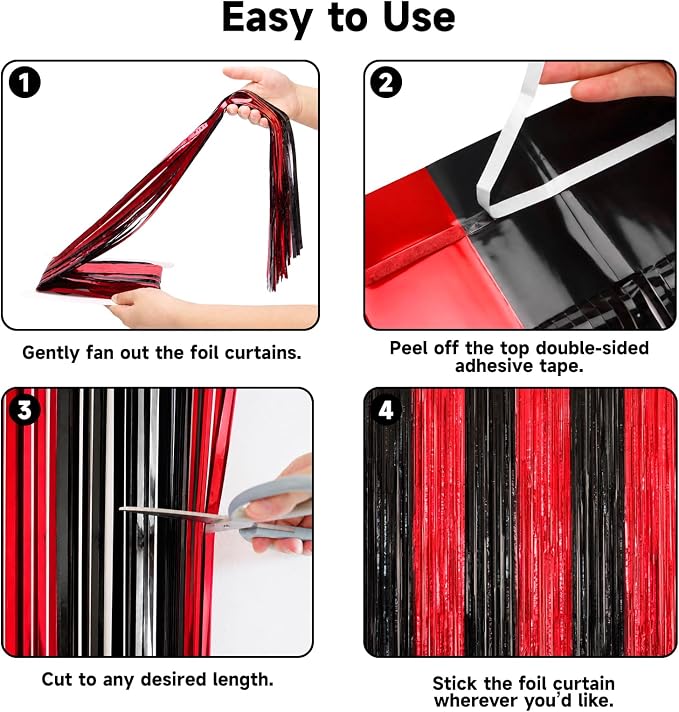 Easy to Use

1

Gently fan out the foil curtains.

2

Peel off the top double-sided adhesive tape.

3

Cut to any desired length.

4

Stick the foil curtain wherever you'd like.