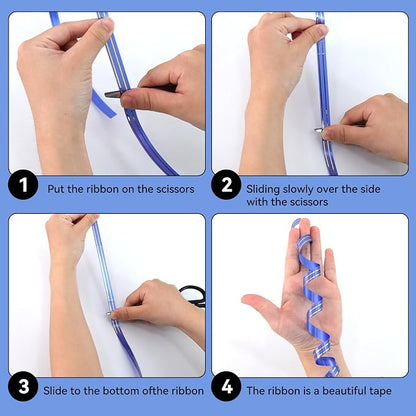 1 Put the ribbon on the scissors

2 Sliding slowly over the side with the scissors

3 Slide to the bottom ofthe ribbon

4 The ribbon is a beautiful tape