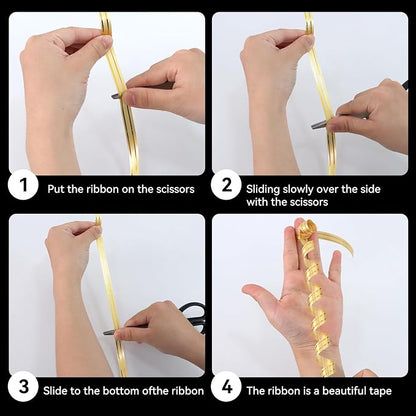 1 Put the ribbon on the scissors

2 Sliding slowly over the side with the scissors

3 Slide to the bottom ofthe ribbon

4 The ribbon is a beautiful tape