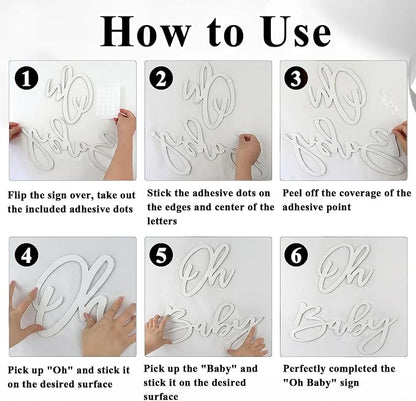 How to Use

1

Flip the sign over, take out the included adhesive dots

2

Stick the adhesive dots on the edges and center of the letters

3

Peel off the coverage of the adhesive point

4

Oh

Pick up "Oh" and stick it on the desired surface

5

Oh Baby

Pick up the "Baby" and stick it on the desired surface

6

Oh Baby

Perfectly completed the "Oh Baby" sign