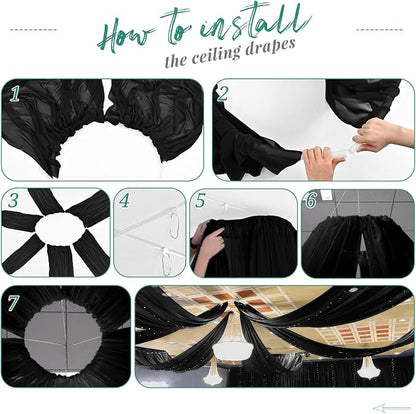 How to install
the ceiling drapes

1

2

3

4

5

6

7