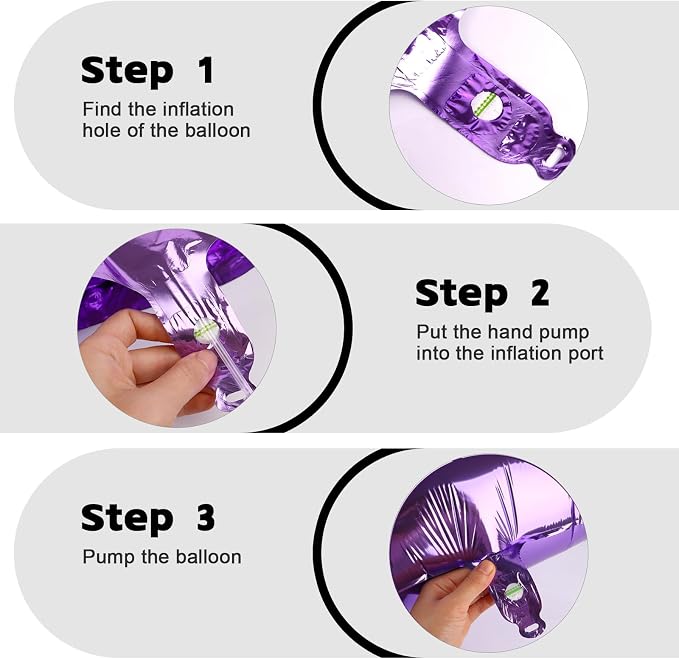 Step 1
Find the inflation hole of the balloon

Step 2
Put the hand pump into the inflation port

Step 3
Pump the balloon