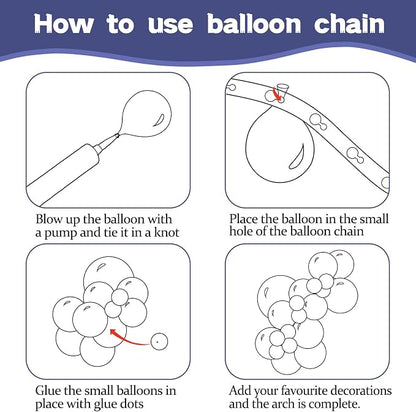 How to use balloon chain

Blow up the balloon with a pump and tie it in a knot

Place the balloon in the small hole of the balloon chain

Glue the small balloons in place with glue dots

Add your favourite decorations and the arch is complete.