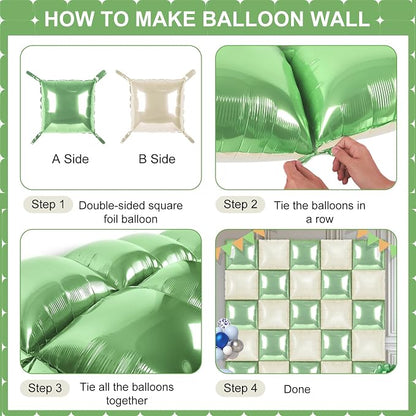 HOW TO MAKE BALLOON WALL

A Side

B Side

Step 1 Double-sided square foil balloon

Step 2 Tie the balloons in a row

Step 3 Tie all the balloons together

Step 4 Done