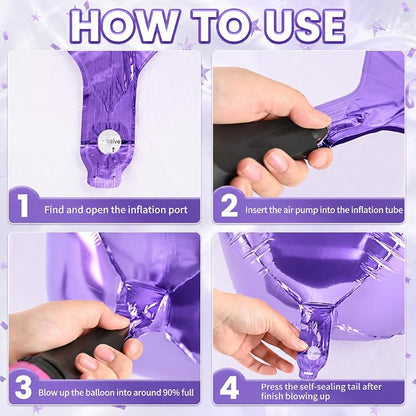 HOW TO USE

Valve

1 Find and open the inflation port

2 Insert the air pump into the inflation tube

3 Blow up the balloon into around 90% full

4 Press the self-sealing tail after finish blowing up