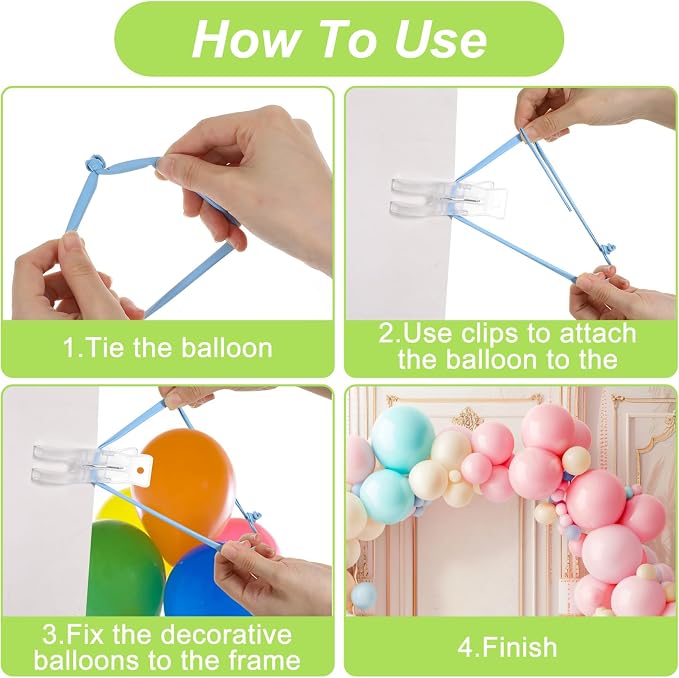 How To Use

1.Tie the balloon

2.Use clips to attach the balloon to the

3.Fix the decorative balloons to the frame

4.Finish