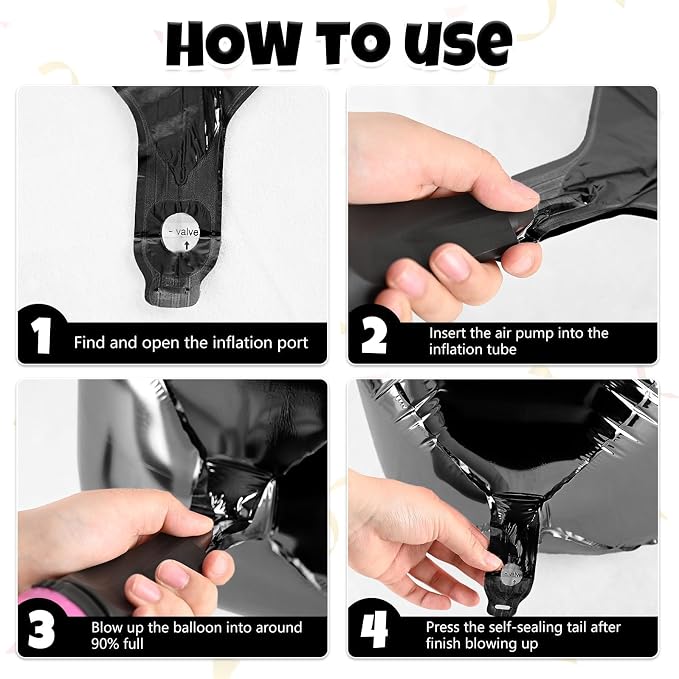 HOW TO USE

valve

1 Find and open the inflation port

2 Insert the air pump into the inflation tube

3 Blow up the balloon into around 90% full

valve

4 Press the self-sealing tail after finish blowing up