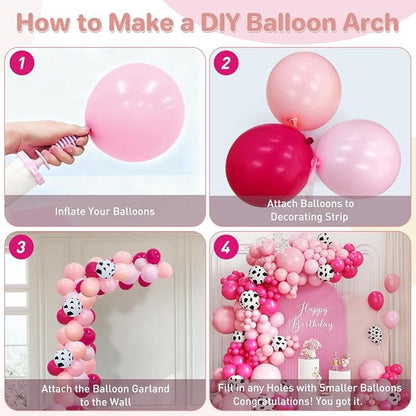 How to Make a DIY Balloon Arch

1

Inflate Your Balloons

2

Attach Balloons to Decorating Strip

3

Attach the Balloon Garland to the Wall

4

Happy Birthday

Fill in any Holes with Smaller Balloons Congratulations! You got it.