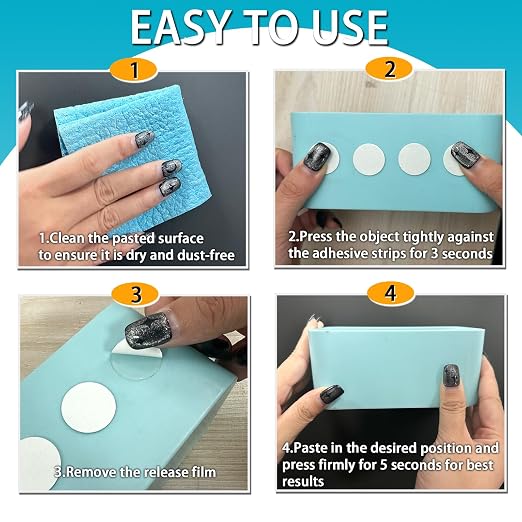 EASY TO USE

1

1.Clean the pasted surface to ensure it is dry and dust-free

2

2.Press the object tightly against the adhesive strips for 3 seconds

3

3.Remove the release film

4

4.Paste in the desired position and press firmly for 5 seconds for best results