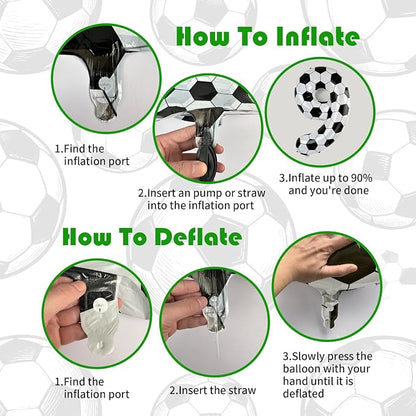 How To Inflate

1.Find the inflation port

2.Insert an pump or straw into the inflation port

3.Inflate up to 90% and you're done

How To Deflate

1.Find the inflation port

2.Insert the straw

3.Slowly press the balloon with your hand until it is deflated